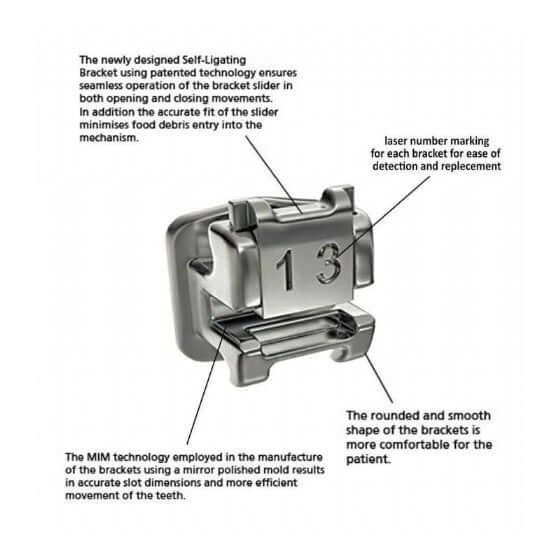 The newly designed Self-Ligating Bracket using patented technology ensures seamless operation of the bracket slider in both opening and closing movements. In addition the accurate fit of the slider minimises food debris entry into the mechanism.

laser number marking for each bracket for ease of detection and replecement

1 3

The rounded and smooth shape of the brackets is more comfortable for the patient.

The MIM technology employed in the manufacture of the brackets using a mirror polished mold results in accurate slot dimensions and more efficient movement of the teeth.